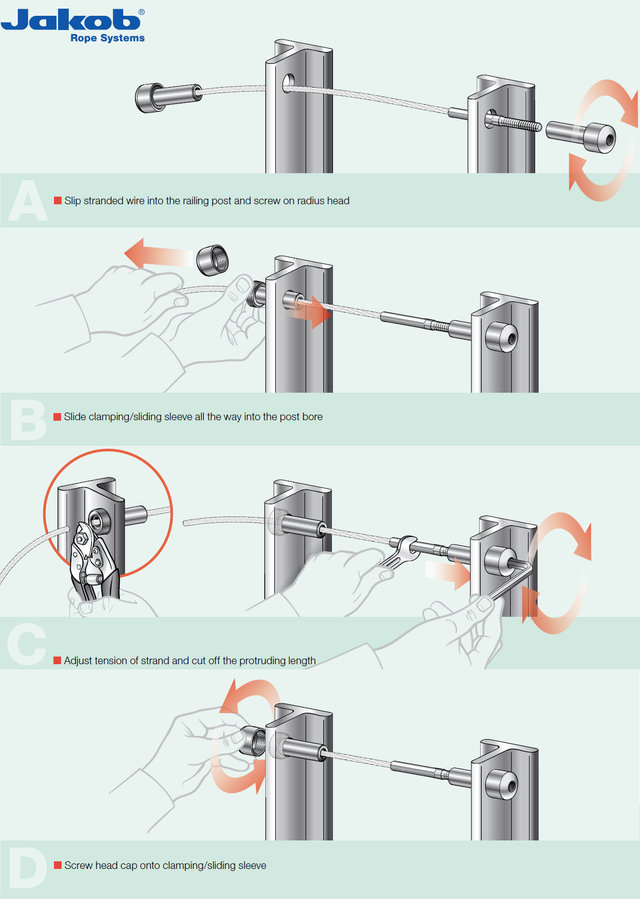 Jakob®
Rope Systems

A
Slip stranded wire into the railing post and screw on radius head

B
Slide clamping/sliding sleeve all the way into the post bore

C
Adjust tension of strand and cut off the protruding length

D
Screw head cap onto clamping/sliding sleeve